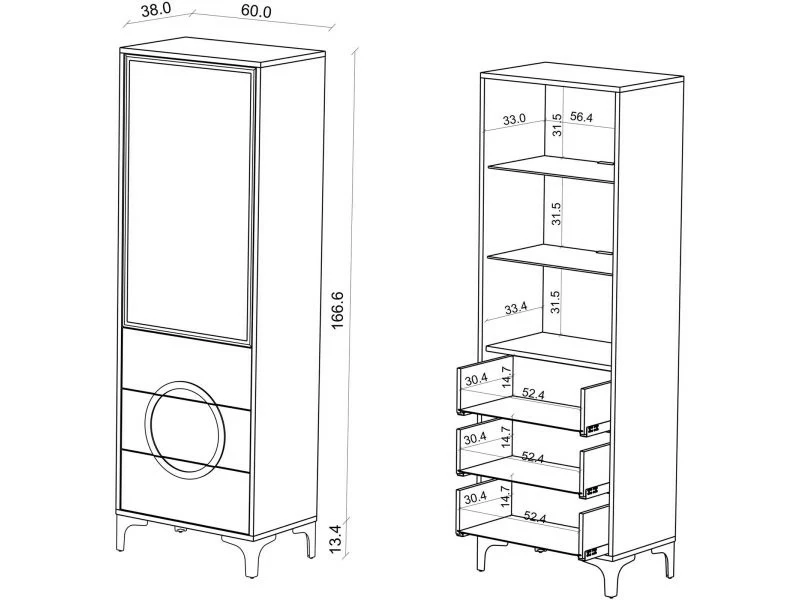 38.0
60.0
166.6
13.4
33.0
31.5
56.4
31.5
33.4
31.5
30.4
14.7
52.4
30.4
14.7
52.4
30.4
14.7
52.4