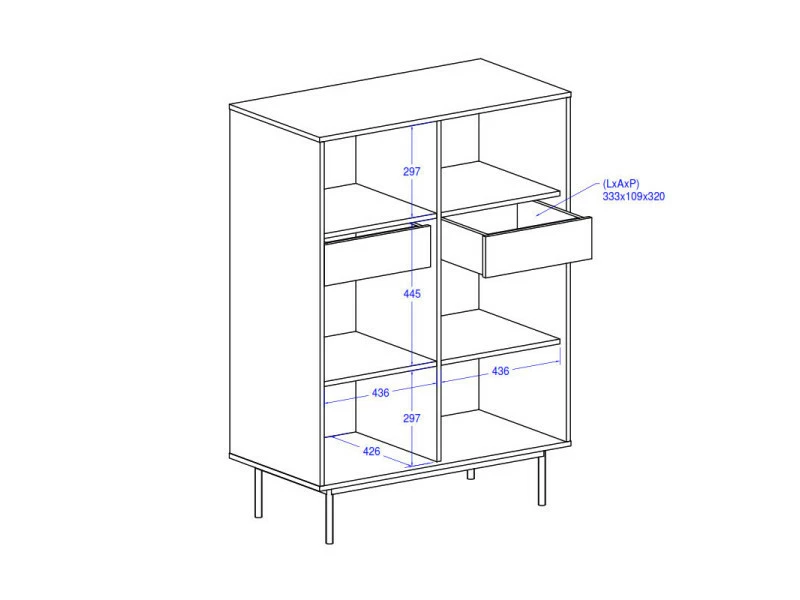 297
(LxAxP)
333x109x320
445
436
436
297
426