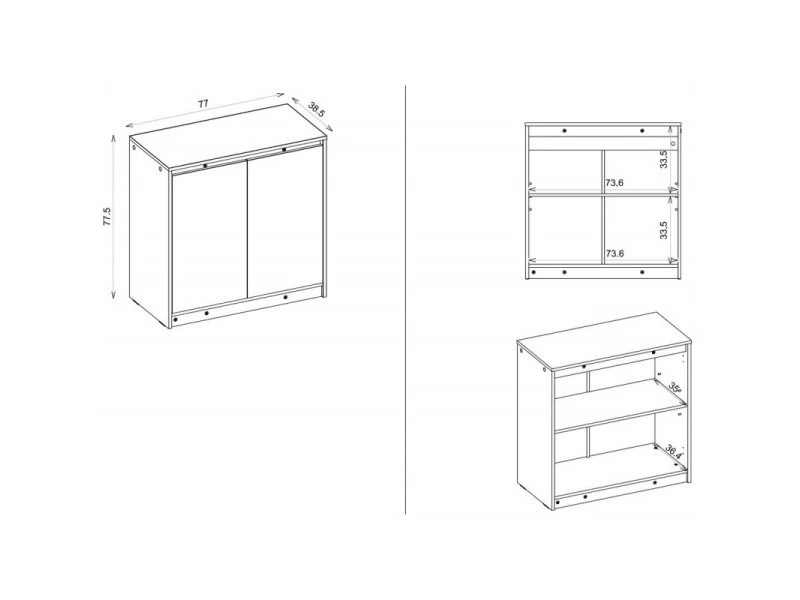 77
38.5
77.5
33.5
73.6
33.5
73.6
35
36.4