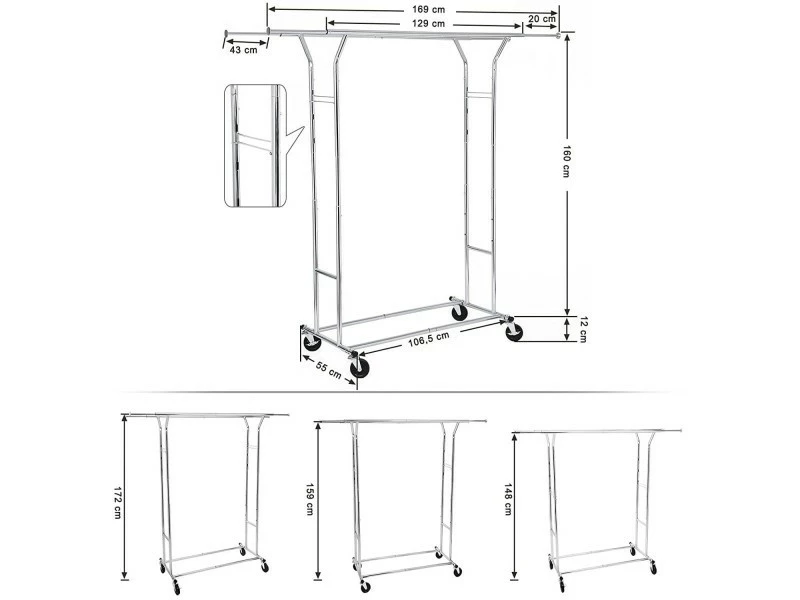 169 cm
20 cm
129 cm
43 cm
160 cm
12 cm
106,5 cm
55 cm
172 cm
159 cm
148 cm