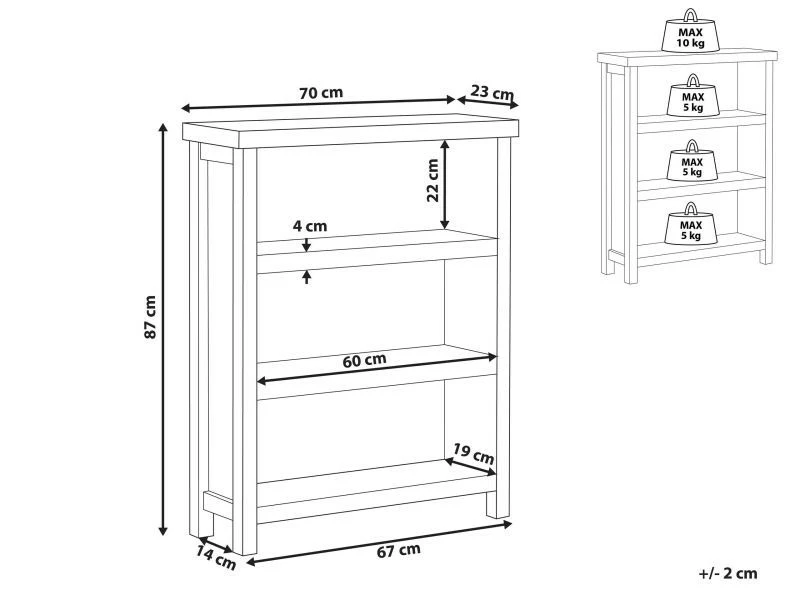 70 cm
23 cm
22 cm
4 cm
87 cm
60 cm
19 cm
14 cm
67 cm

MAX
10 kg
MAX
5 kg
MAX
5 kg
MAX
5 kg

+/- 2 cm