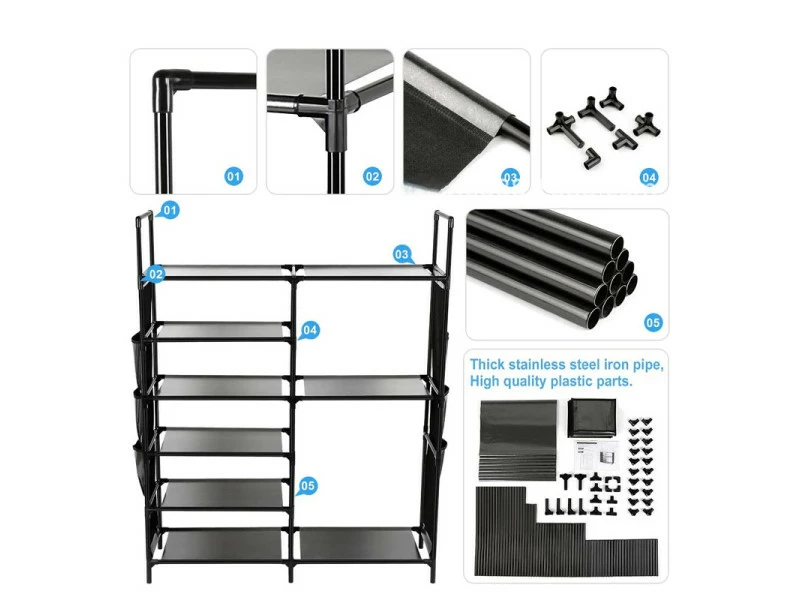 01

02

03

04

01

03

02

04

05

05

Thick stainless steel iron pipe, High quality plastic parts.